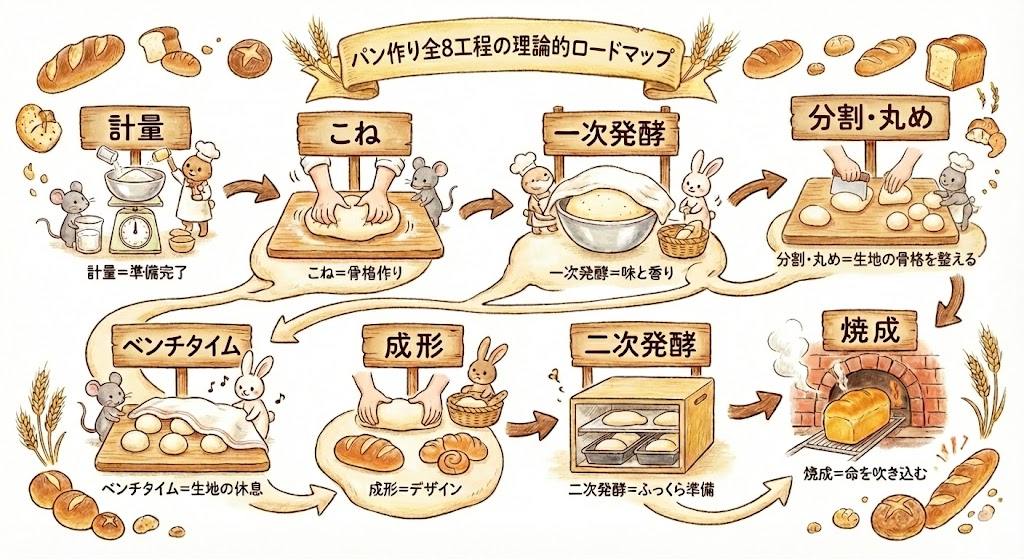 パン作り全8工程の理論的ロードマップ

計量

計量=準備完了

こね

こね=骨格作り

一次発酵

一次発酵=味と香り

分割・丸め

分割・丸め=生地の骨格を整える

ベンチタイム

ベンチタイム=生地の休息

成形

成形=デザイン

二次発酵

二次発酵=ふっくら準備

焼成

焼成=命を吹き込む